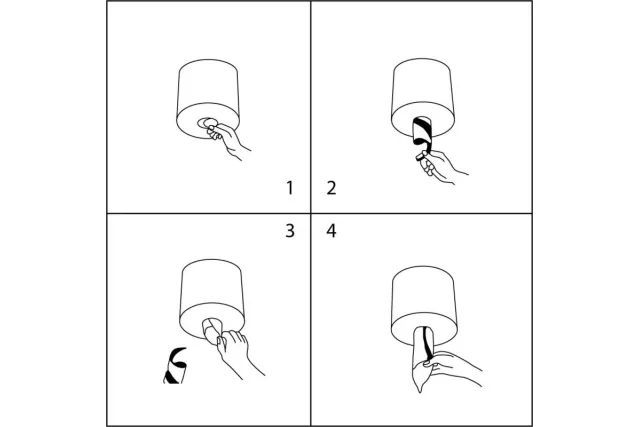 1
2
3
4